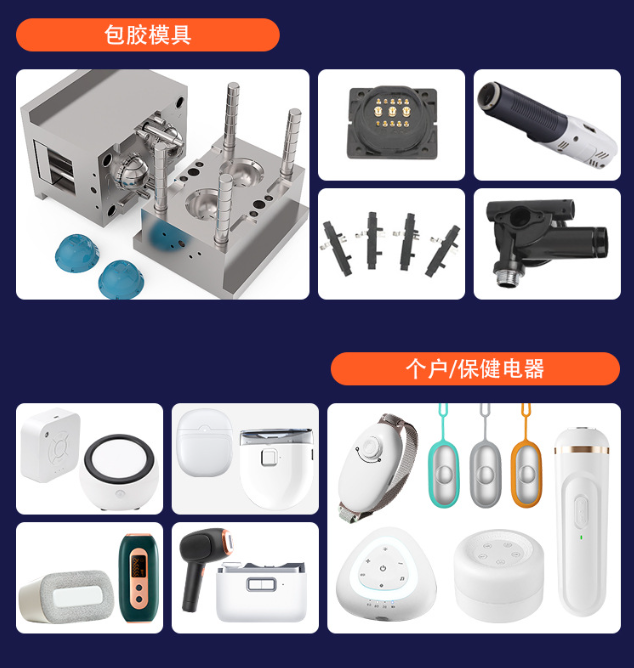 包胶模具

个户/保健电器